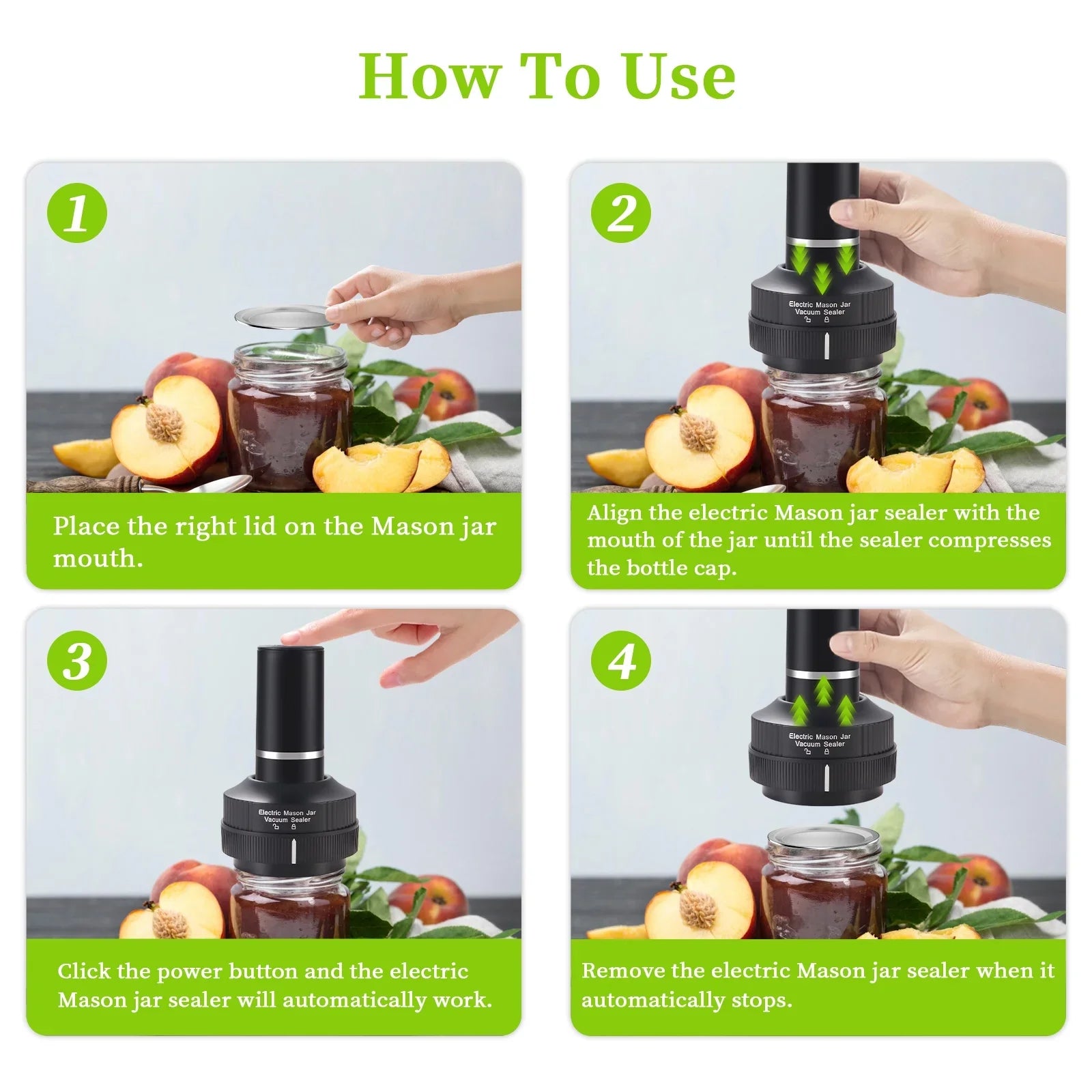 How To Use

1

Place the right lid on the Mason jar mouth.

2

Electric Mason Jar Vacuum Sealer

Align the electric Mason jar sealer with the mouth of the jar until the sealer compresses the bottle cap.

3

Electric Mason Jar Vacuum Sealer

Click the power button and the electric Mason jar sealer will automatically work.

4

Electric Mason Jar Vacuum Sealer

Remove the electric Mason jar sealer when it automatically stops.