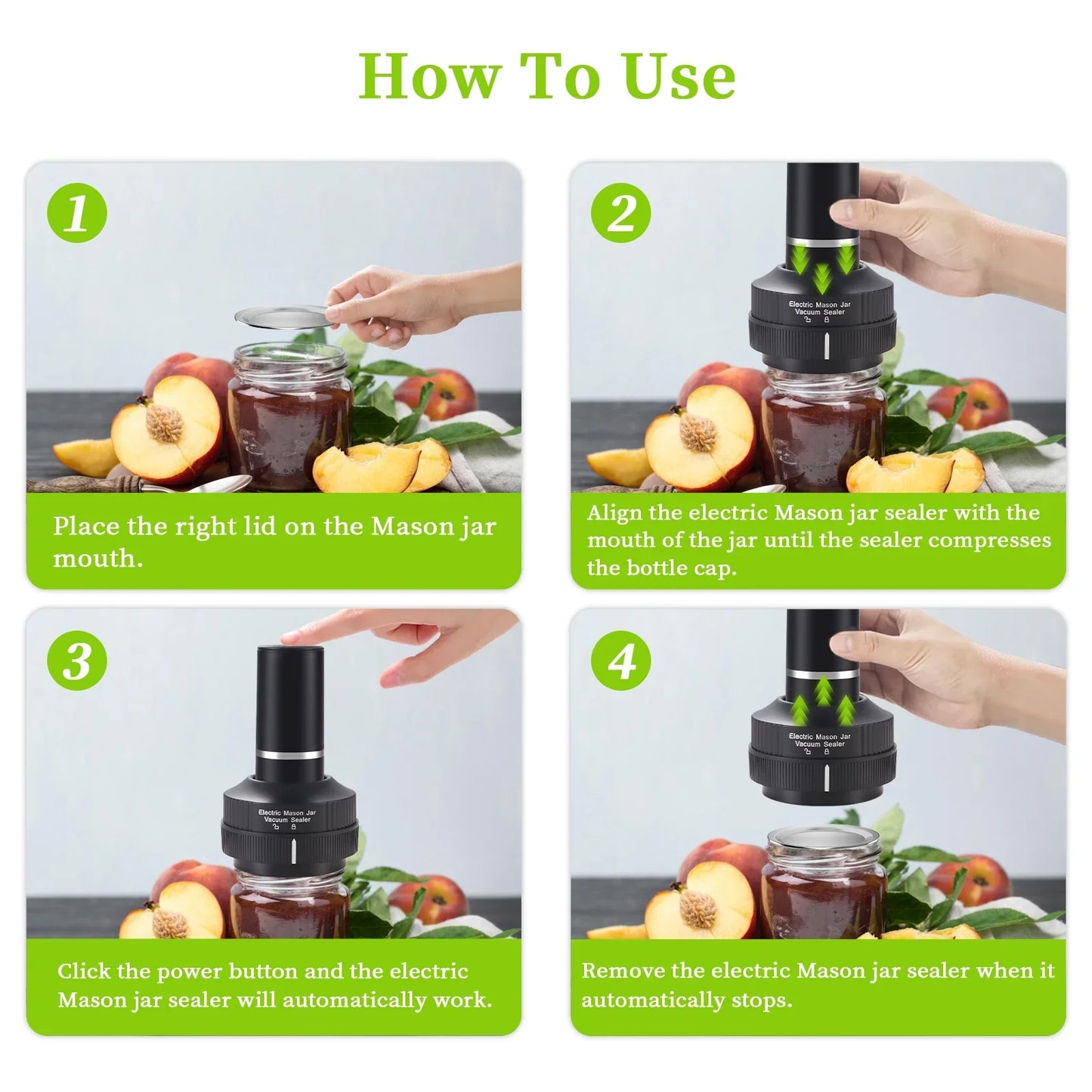 How To Use

1

Place the right lid on the Mason jar mouth.

2

Electric Mason Jar Vacuum Sealer

Align the electric Mason jar sealer with the mouth of the jar until the sealer compresses the bottle cap.

3

Electric Mason Jar Vacuum Sealer

Click the power button and the electric Mason jar sealer will automatically work.

4

Electric Mason Jar Vacuum Sealer

Remove the electric Mason jar sealer when it automatically stops.