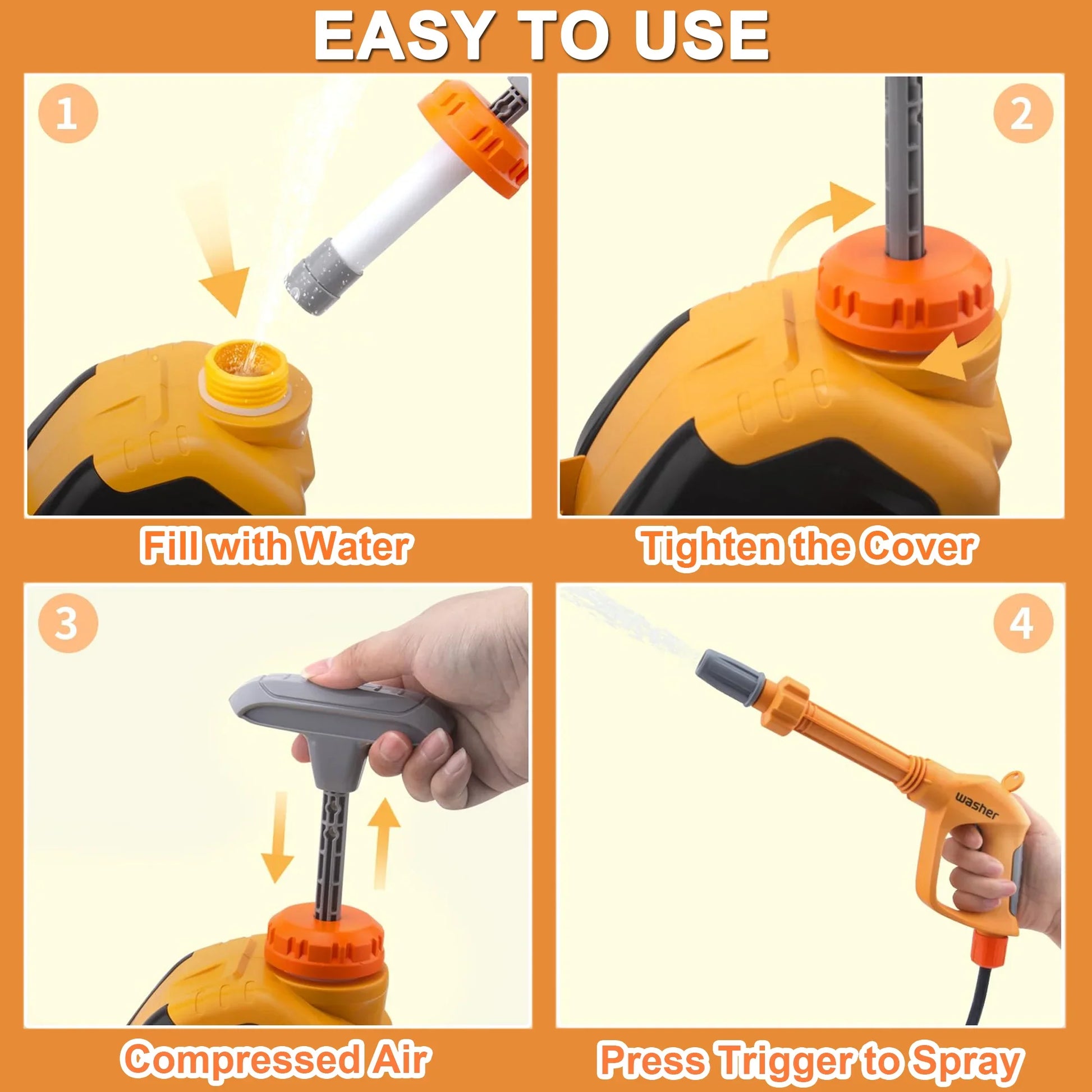 EASY TO USE

1

Fill with Water

2

Tighten the Cover

3

Compressed Air

4

washer

Press Trigger to Spray